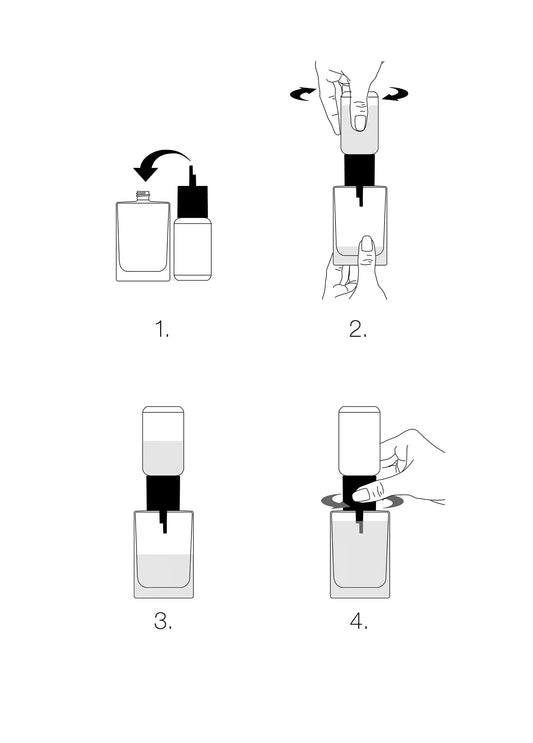 1.

2.

3.

4.