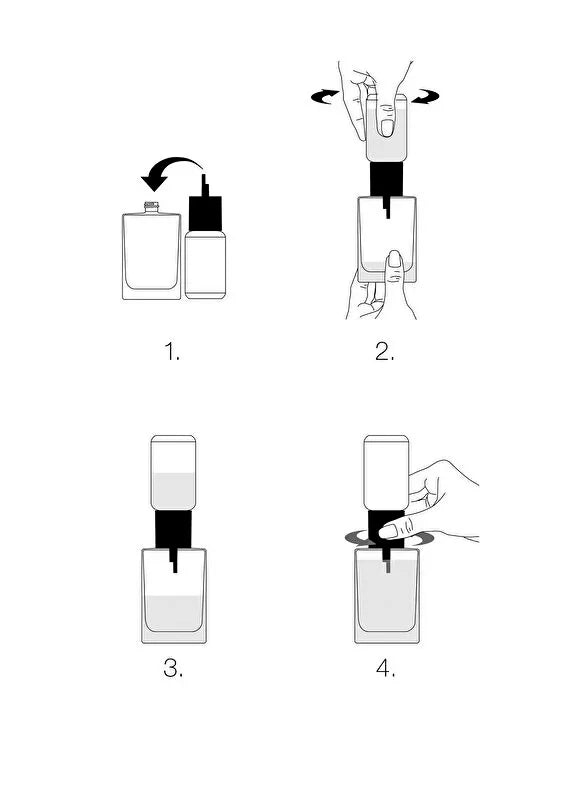 1.

2.

3.

4.