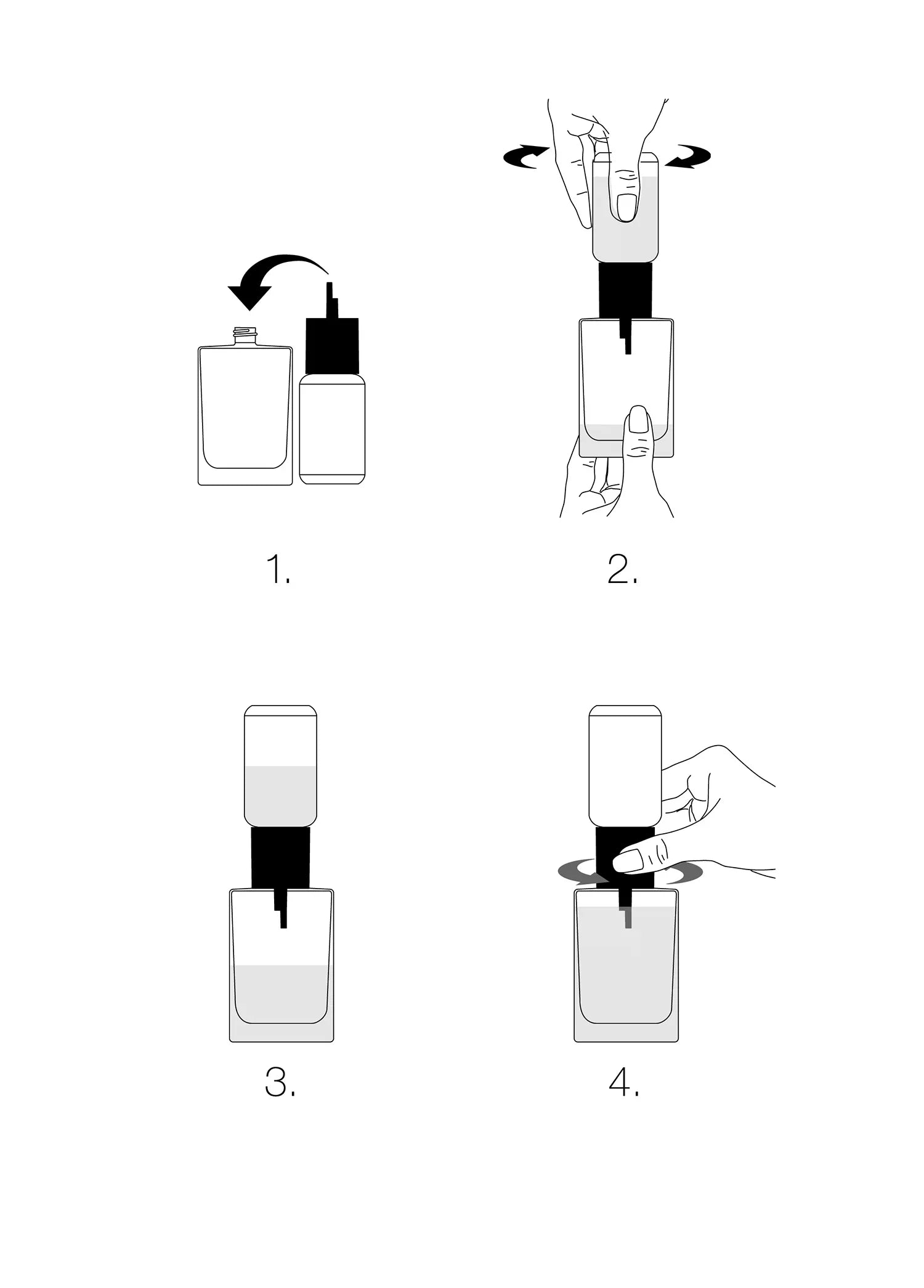 1.

2.

3.

4.