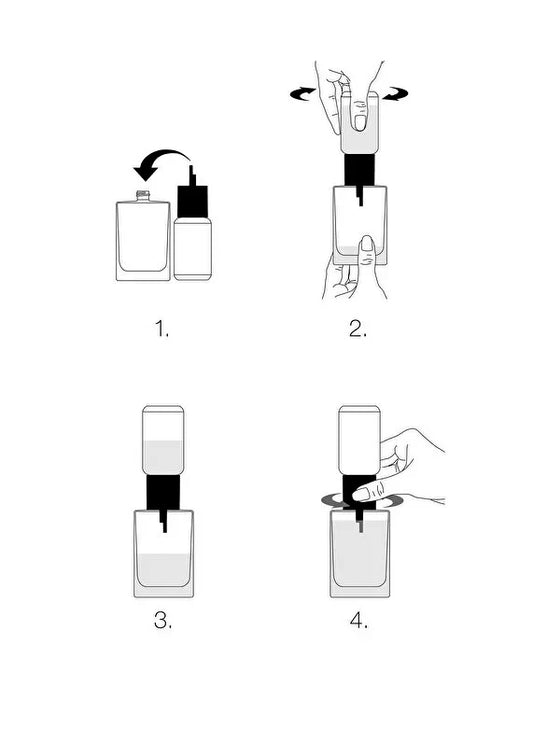 1.

2.

3.

4.